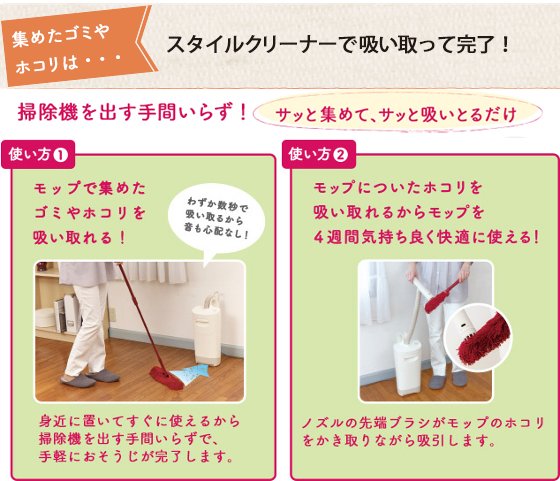 集めたゴミやホコリは・・・

スタイルクリーナーで吸い取って完了！

掃除機を出す手間いらず！

サッと集めて、サッと吸いとるだけ

使い方❶

モップで集めたゴミやホコリを吸い取れる！

わずか数秒で吸い取るから音も心配なし！

身近に置いてすぐに使えるから掃除機を出す手間いらずで、手軽におそうじが完了します。

使い方❷

モップについたホコリを吸い取れるからモップを4週間気持ち良く快適に使える！

ノズルの先端ブラシがモップのホコリをかき取りながら吸引します。