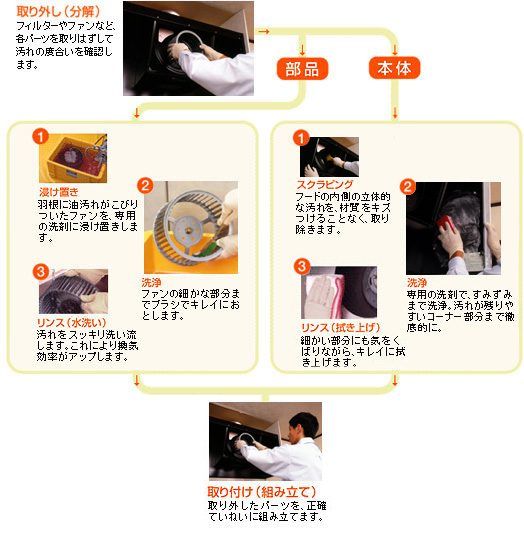 取り外し（分解）
フィルターやファンなど、各パーツを取りはずして汚れの度合いを確認します。

部品

本体

1
浸け置き
羽根に油汚れがこびりついたファンを、専用の洗剤に浸け置きします。

2
洗浄
ファンの細かな部分までブラシでキレイにおとします。

3
リンス（水洗い）
汚れをスッキリ洗い流します。これにより換気効率がアップします。

1
スクラビング
フードの内側の立体的な汚れを、材質をキズつけることなく、取り除きます。

2
洗浄
専用の洗剤で、すみずみまで洗浄。汚れが残りやすいコーナー部分まで徹底的に。

3
リンス（拭き上げ）
細かい部分にも気をくばりながら、キレイに拭き上げます。

取り付け（組み立て）
取り外したパーツを、正確ていねいに組み立てます。